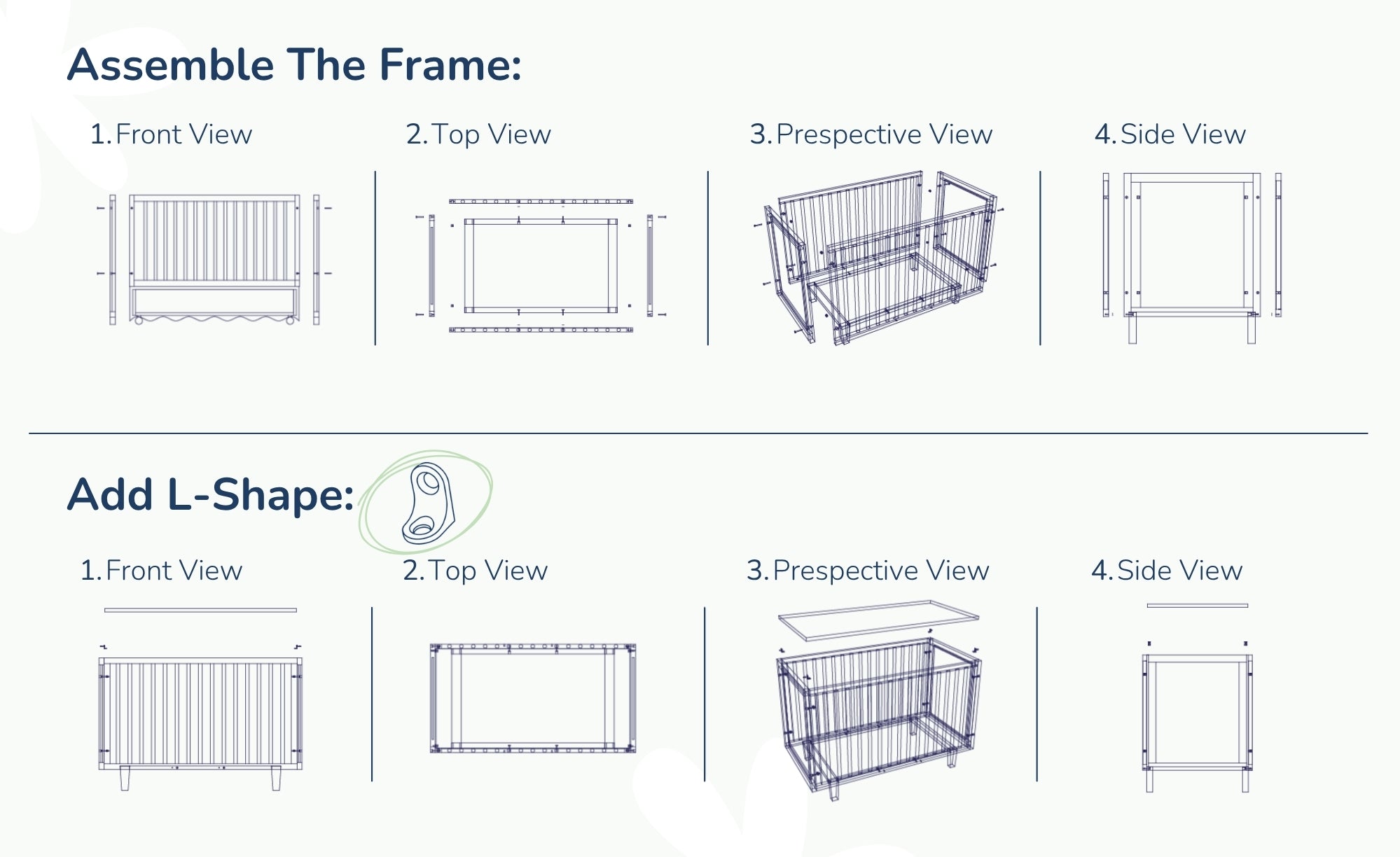 Assemble The Frame:

1. Front View

2. Top View

3. Prespective View

4. Side View

Add L-Shape:

1. Front View

2. Top View

3. Prespective View

4. Side View