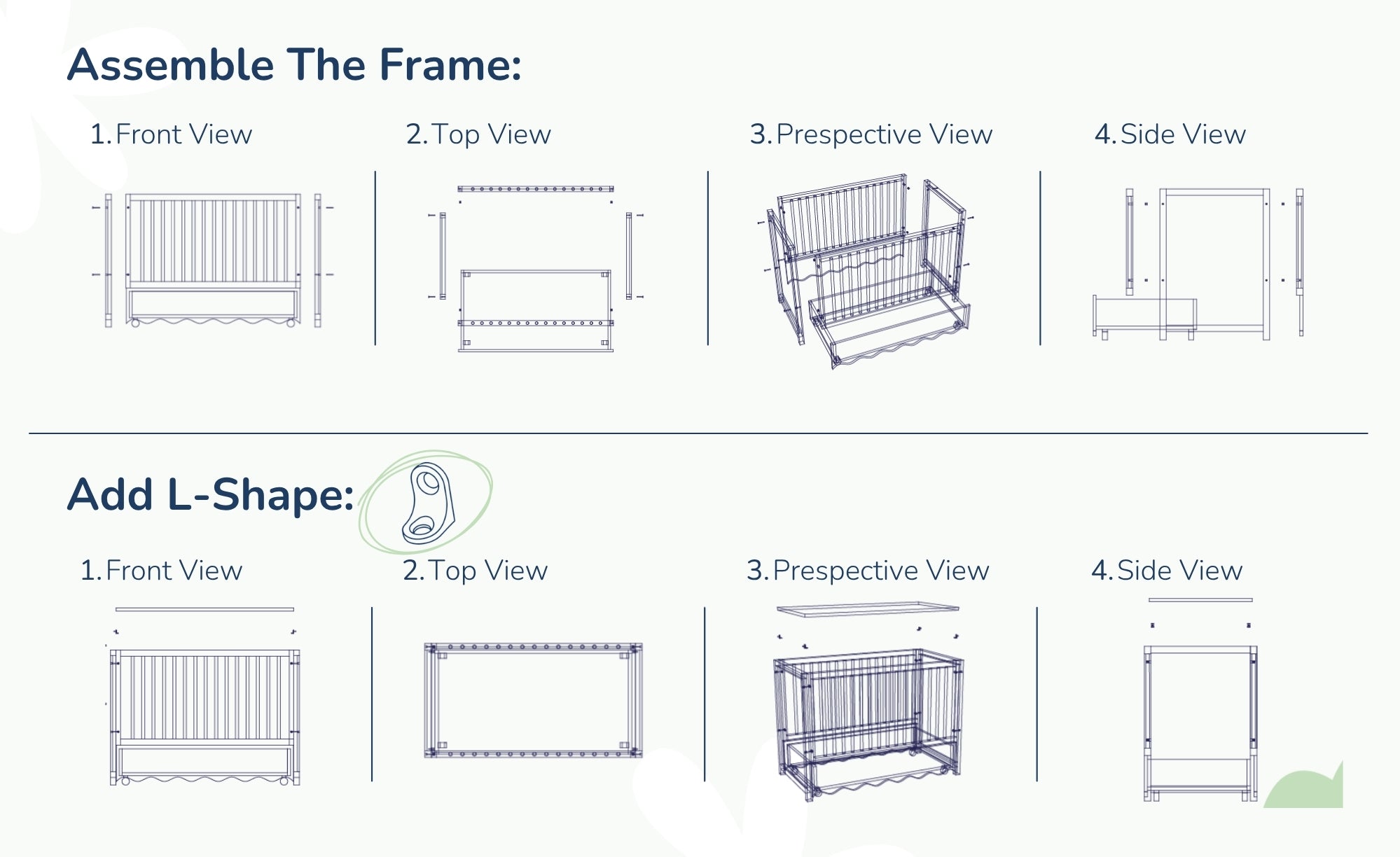 Assemble The Frame:

1. Front View

2. Top View

3. Prespective View

4. Side View

Add L-Shape:

1. Front View

2. Top View

3. Prespective View

4. Side View