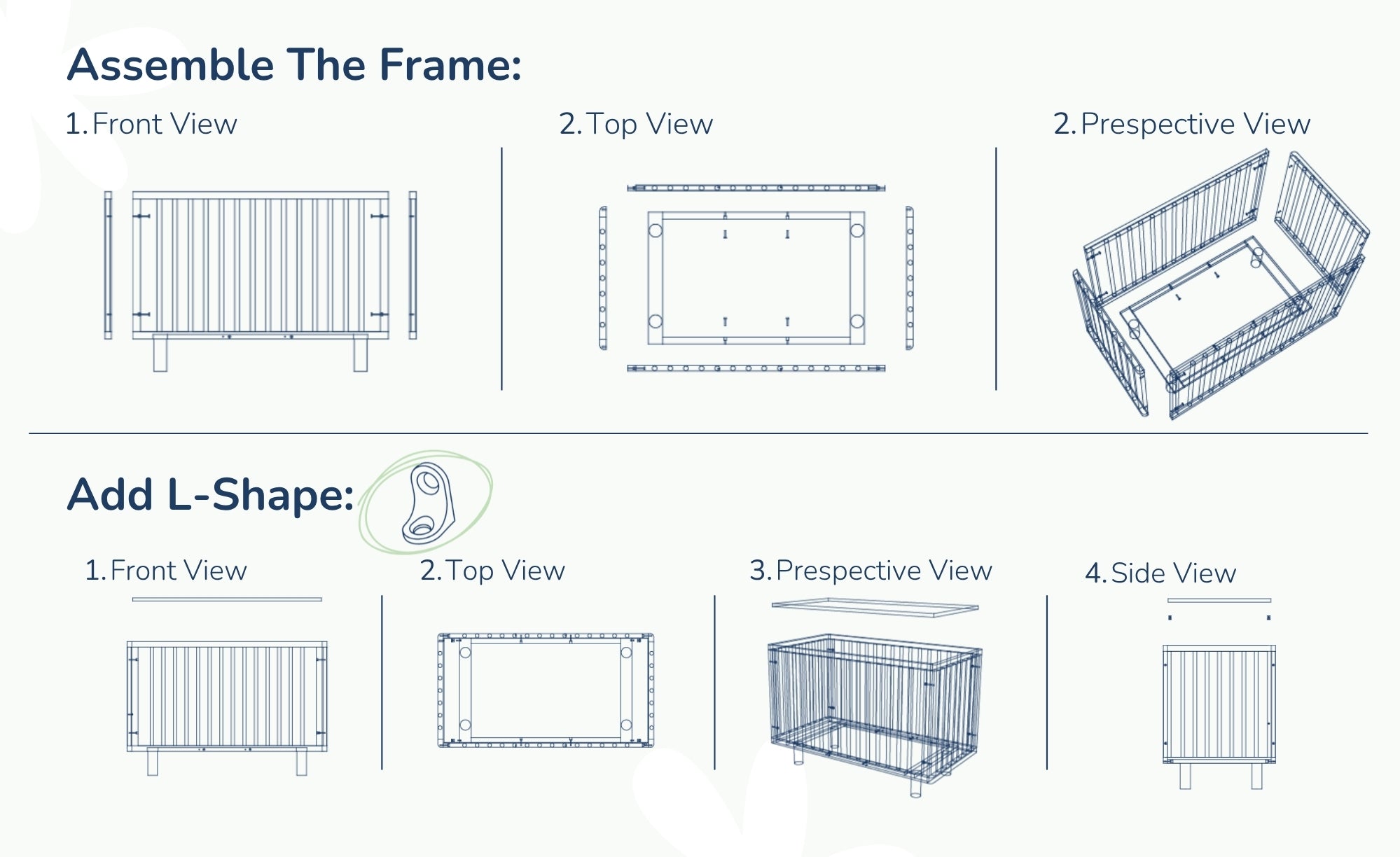 Assemble The Frame:

1. Front View

2. Top View

2. Prespective View

Add L-Shape:

1. Front View

2. Top View

3. Prespective View

4. Side View